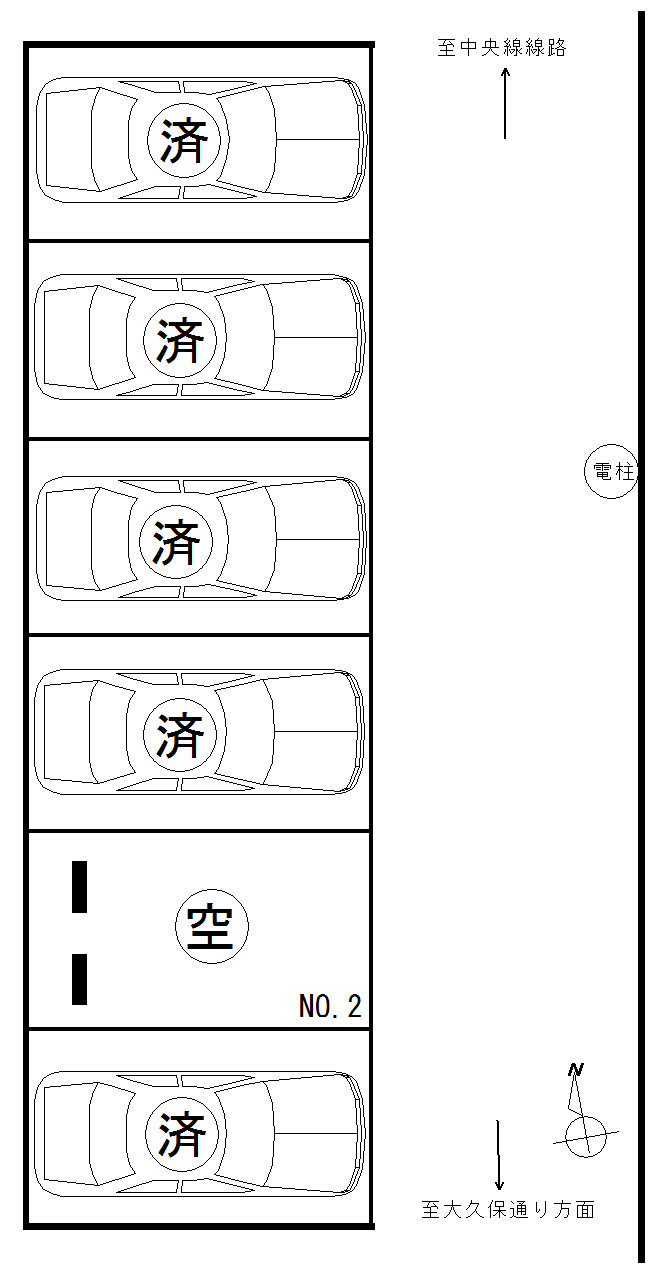 至中央線線路

済

済

電柱

済

済

空

NO.2

済

N

至大久保通り方面